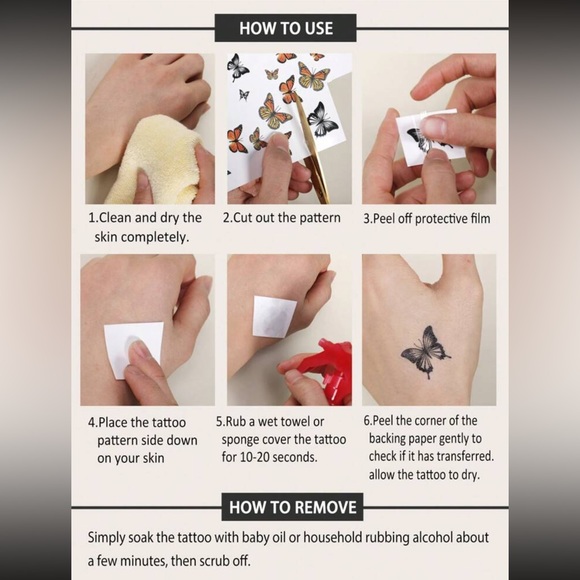 HOW TO USE

1.Clean and dry the skin completely.

2.Cut out the pattern

3.Peel off protective film

4.Place the tattoo pattern side down on your skin

5.Rub a wet towel or sponge cover the tattoo for 10-20 seconds.

6.Peel the corner of the backing paper gently to check if it has transferred. allow the tattoo to dry.

HOW TO REMOVE

Simply soak the tattoo with baby oil or household rubbing alcohol about a few minutes, then scrub off.